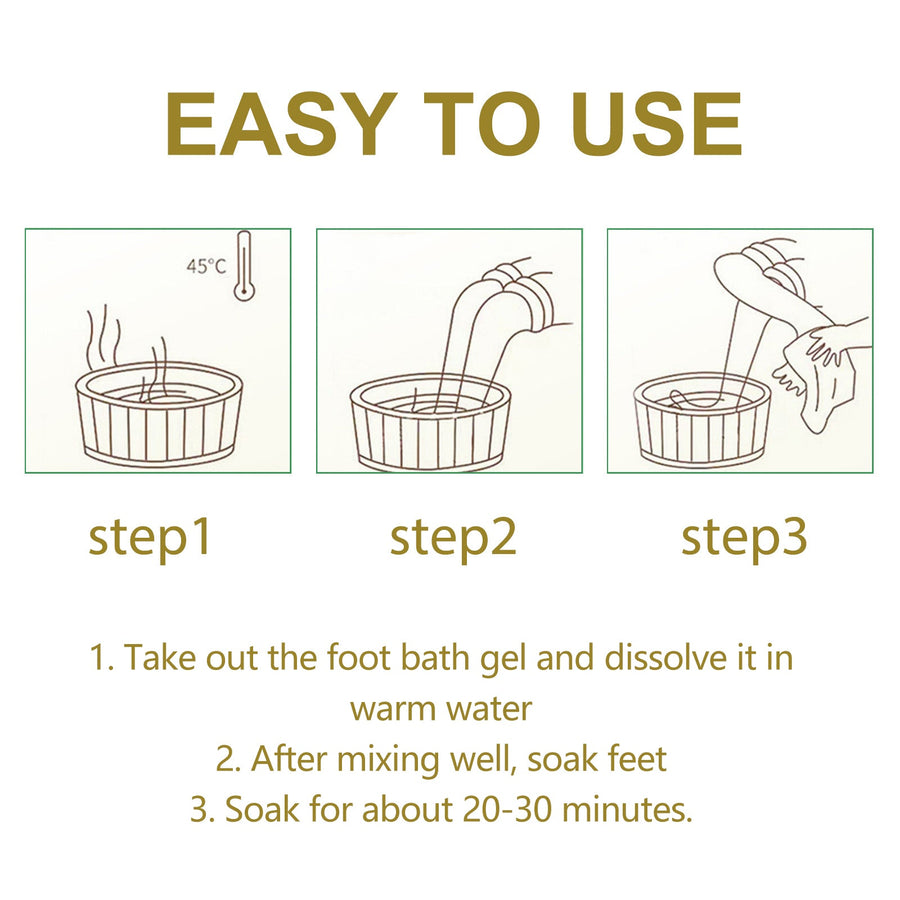 EASY TO USE

45°C

step1

step2

step3

1. Take out the foot bath gel and dissolve it in warm water
2. After mixing well, soak feet
3. Soak for about 20-30 minutes.