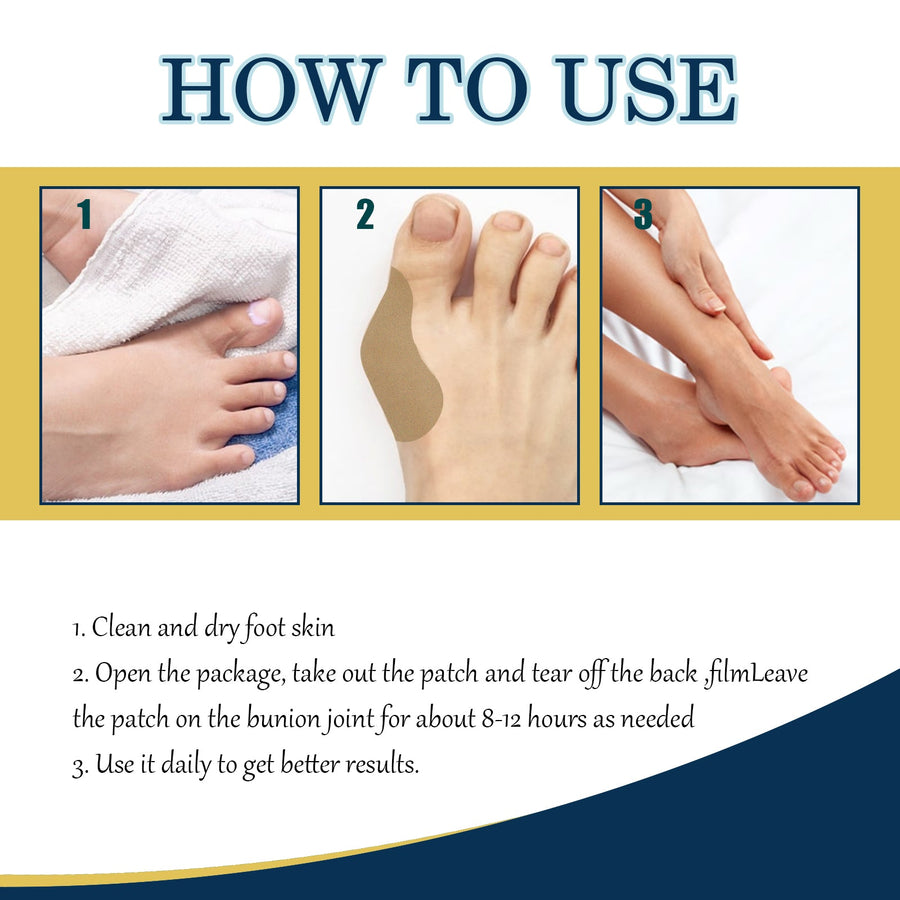 HOW TO USE

1

2

3

1. Clean and dry foot skin
2. Open the package, take out the patch and tear off the back ,filmLeave the patch on the bunion joint for about 8-12 hours as needed
3. Use it daily to get better results.