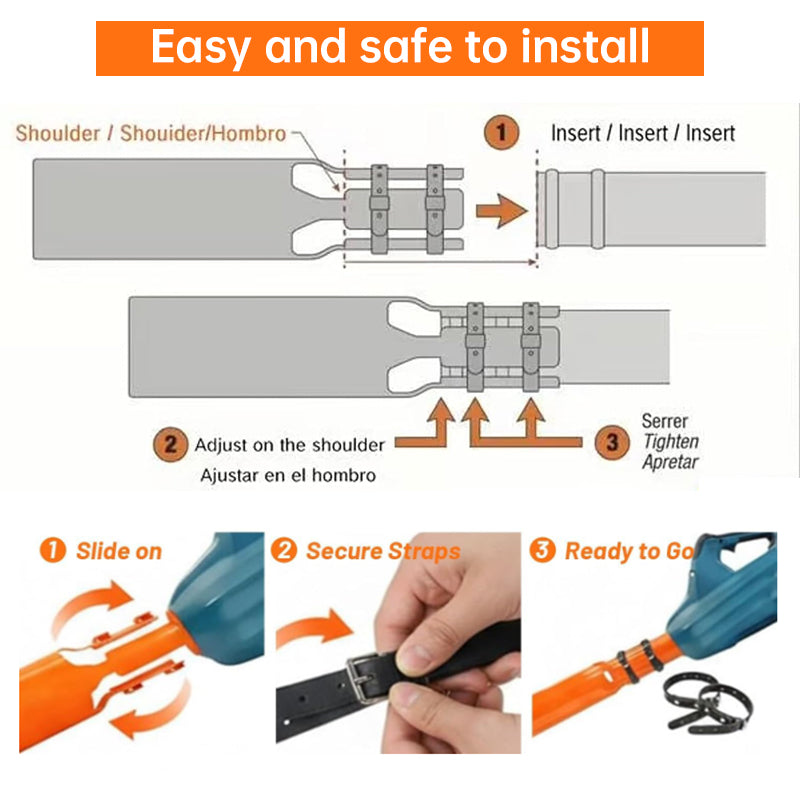 Easy and safe to install

Shoulder / Shouider/Hombro

1 Insert / Insert / Insert

2 Adjust on the shoulder
Ajustar en el hombro

3 Serrer
Tighten
Apretar

1 Slide on

2 Secure Straps

3 Ready to Go