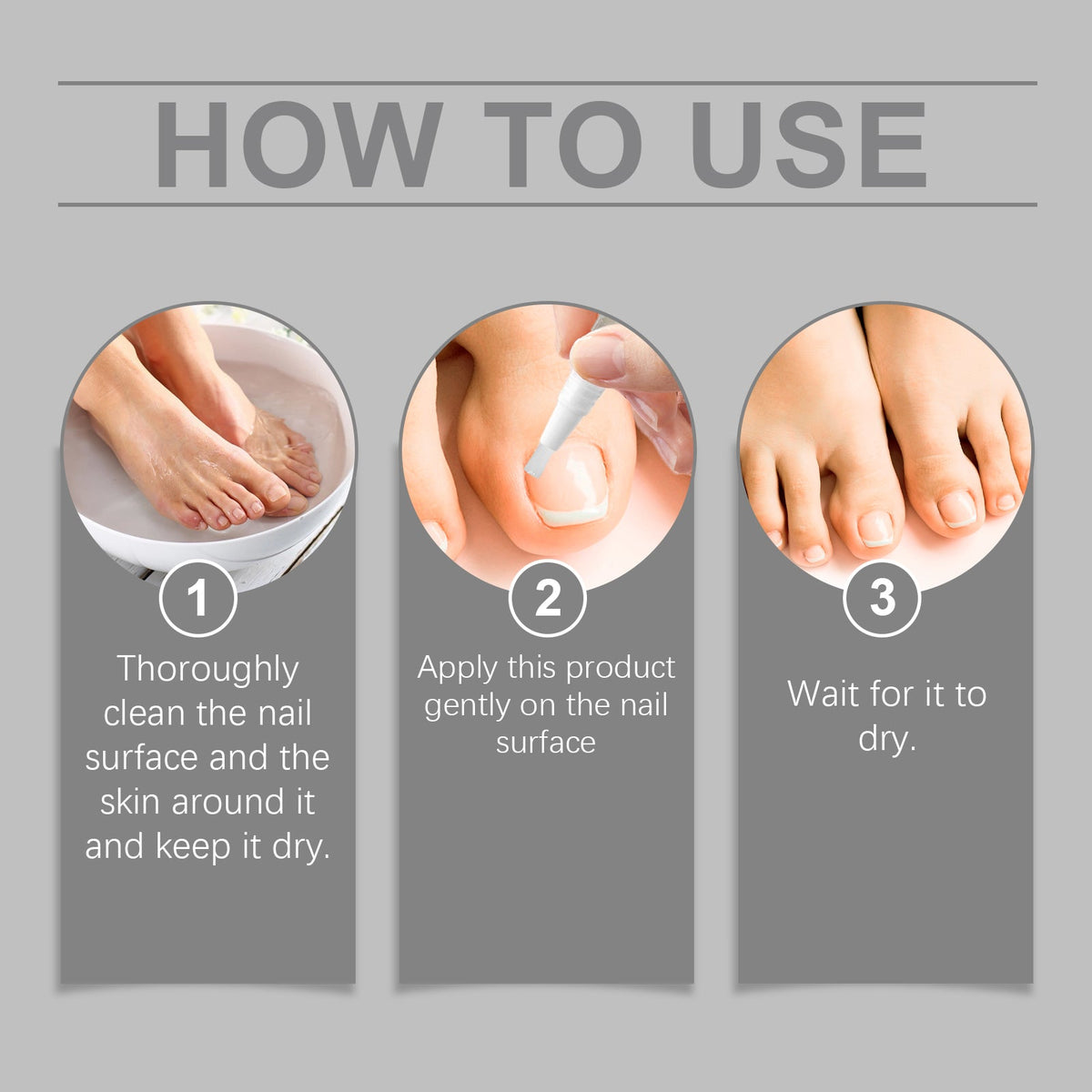 HOW TO USE

1

Thoroughly clean the nail surface and the skin around it and keep it dry.

2

Apply this product gently on the nail surface

3

Wait for it to dry.