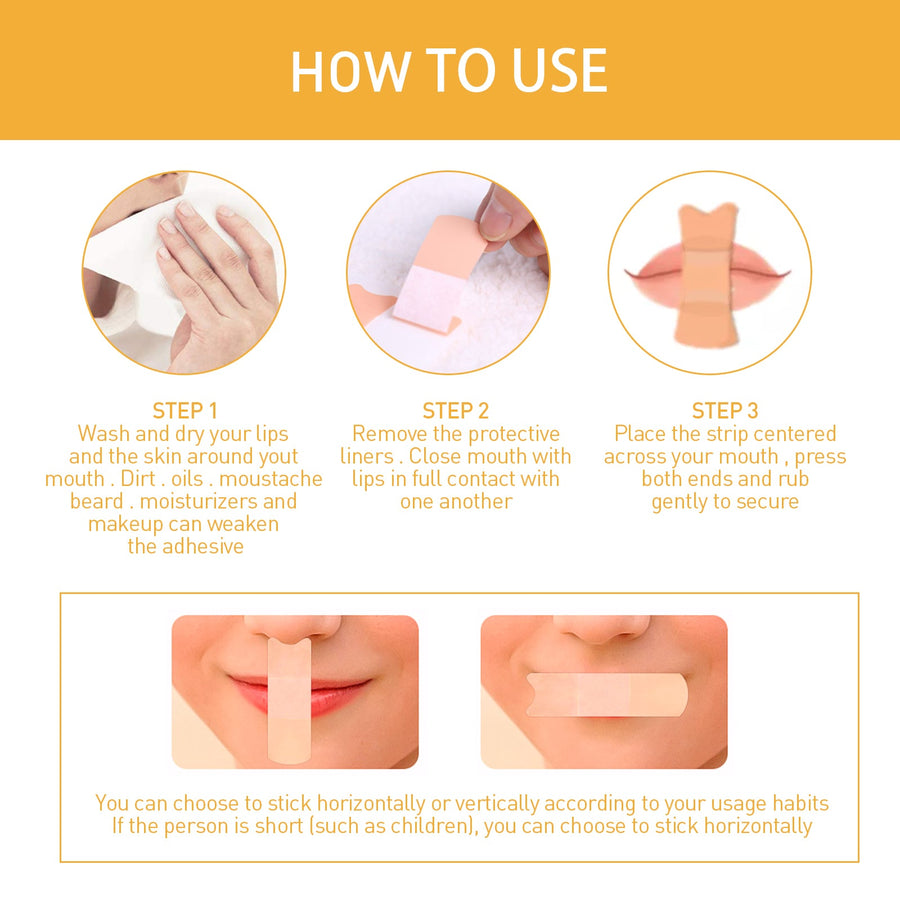 HOW TO USE

STEP 1
Wash and dry your lips and the skin around yout mouth . Dirt . oils . moustache beard . moisturizers and makeup can weaken the adhesive

STEP 2
Remove the protective liners . Close mouth with lips in full contact with one another

STEP 3
Place the strip centered across your mouth , press both ends and rub gently to secure

You can choose to stick horizontally or vertically according to your usage habits
If the person is short (such as children), you can choose to stick horizontally