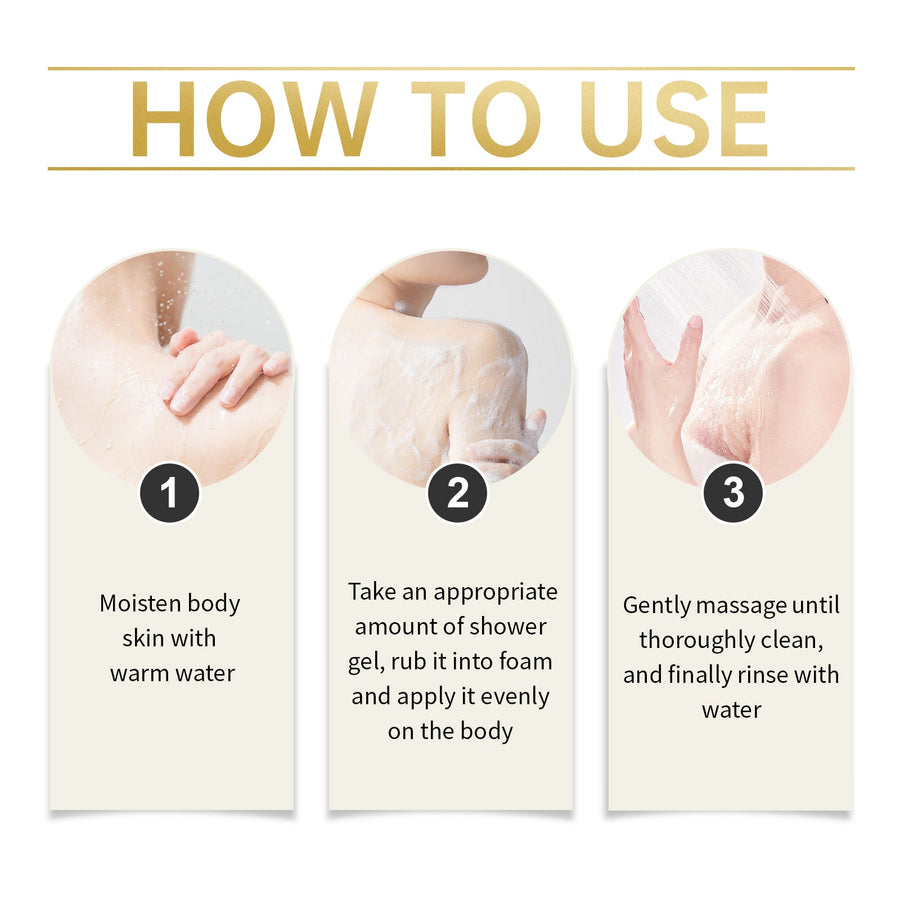 HOW TO USE

1

Moisten body skin with warm water

2

Take an appropriate amount of shower gel, rub it into foam and apply it evenly on the body

3

Gently massage until thoroughly clean, and finally rinse with water