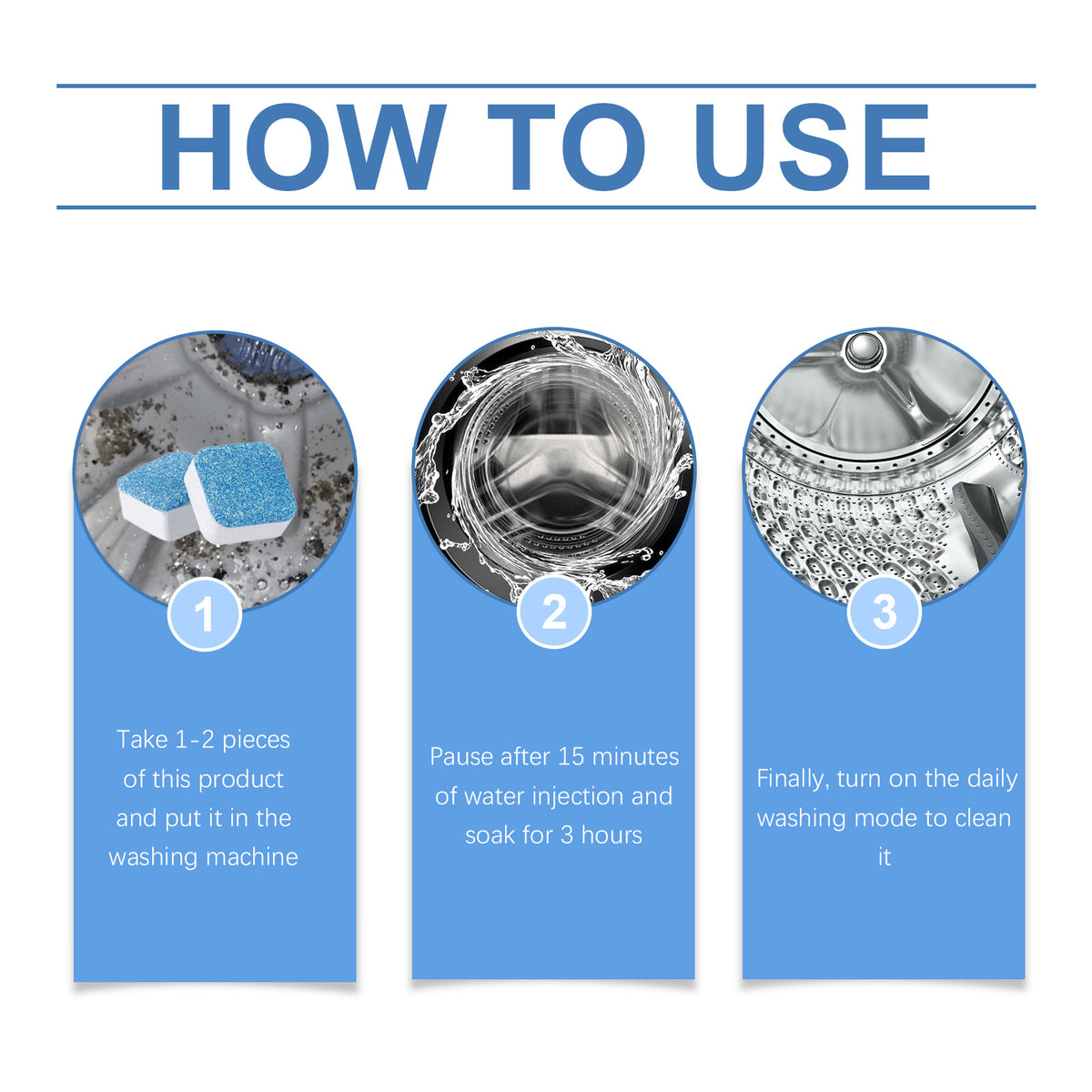 HOW TO USE

1

Take 1-2 pieces of this product and put it in the washing machine

2

Pause after 15 minutes of water injection and soak for 3 hours

3

Finally, turn on the daily washing mode to clean it