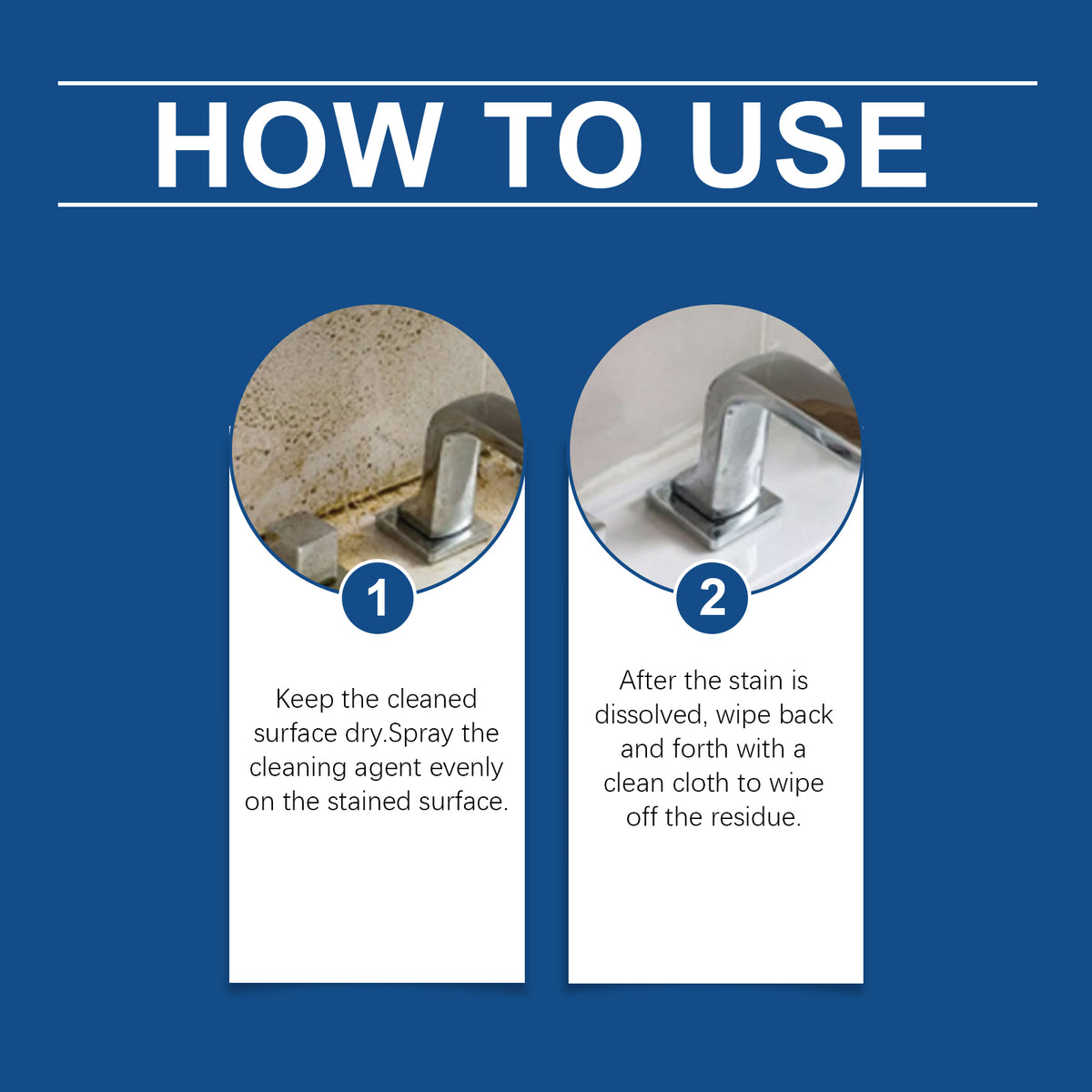 HOW TO USE

1

Keep the cleaned surface dry.Spray the cleaning agent evenly on the stained surface.

2

After the stain is dissolved, wipe back and forth with a clean cloth to wipe off the residue.