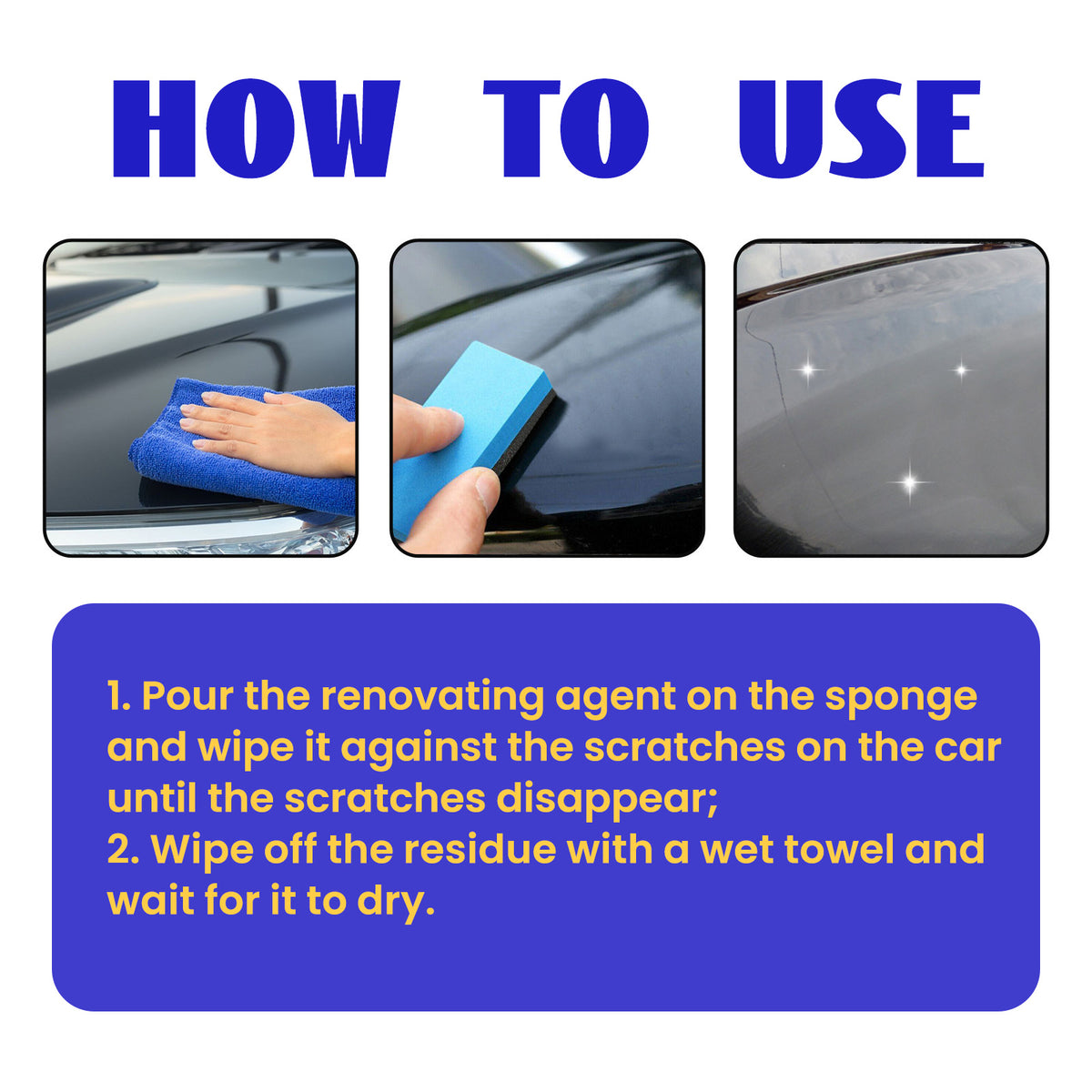 HOW TO USE

1. Pour the renovating agent on the sponge and wipe it against the scratches on the car until the scratches disappear;
2. Wipe off the residue with a wet towel and wait for it to dry.