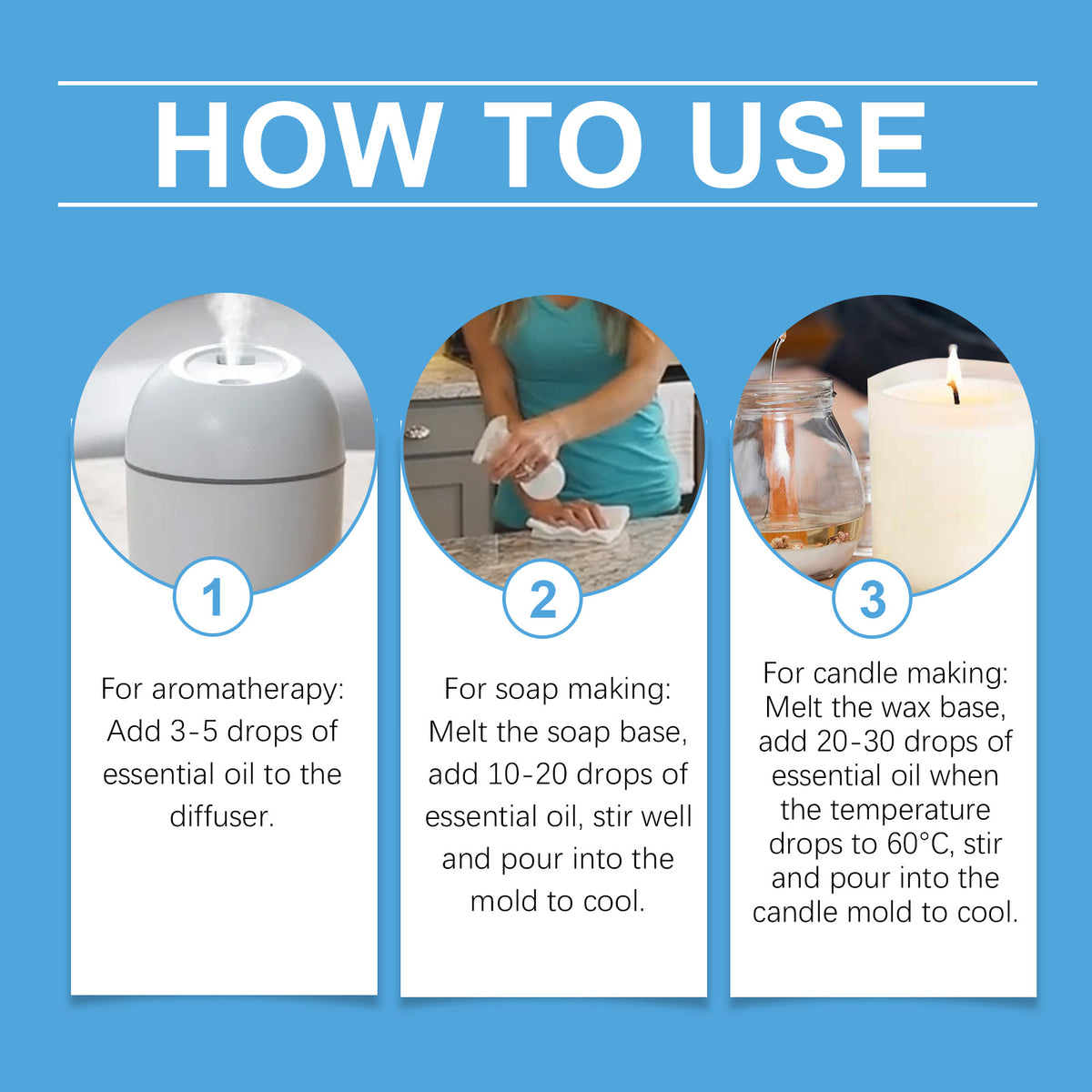 HOW TO USE

1

For aromatherapy: Add 3-5 drops of essential oil to the diffuser.

2

For soap making: Melt the soap base, add 10-20 drops of essential oil, stir well and pour into the mold to cool.

3

For candle making: Melt the wax base, add 20-30 drops of essential oil when the temperature drops to 60°C, stir and pour into the candle mold to cool.