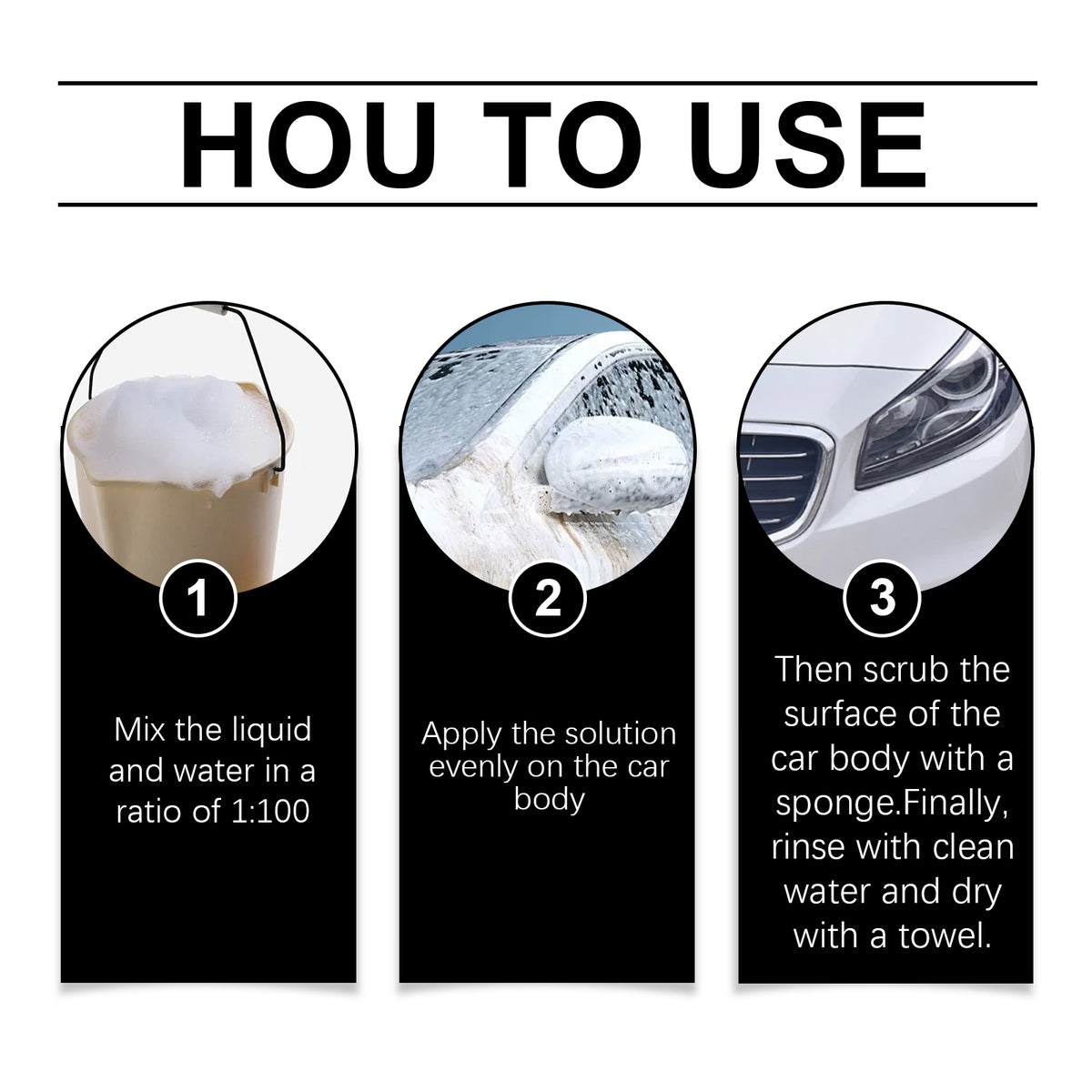 HOU TO USE

1

Mix the liquid and water in a ratio of 1:100

2

Apply the solution evenly on the car body

3

Then scrub the surface of the car body with a sponge.Finally, rinse with clean water and dry with a towel.